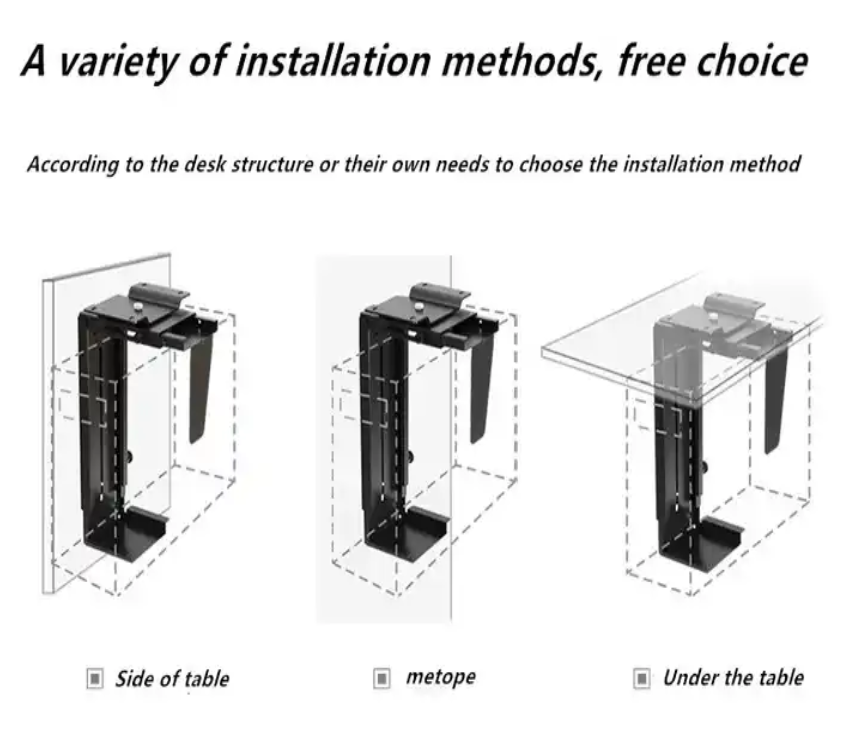 A variety of installation methods, free choice

According to the desk structure or their own needs to choose the installation method

Side of table

metope

Under the table